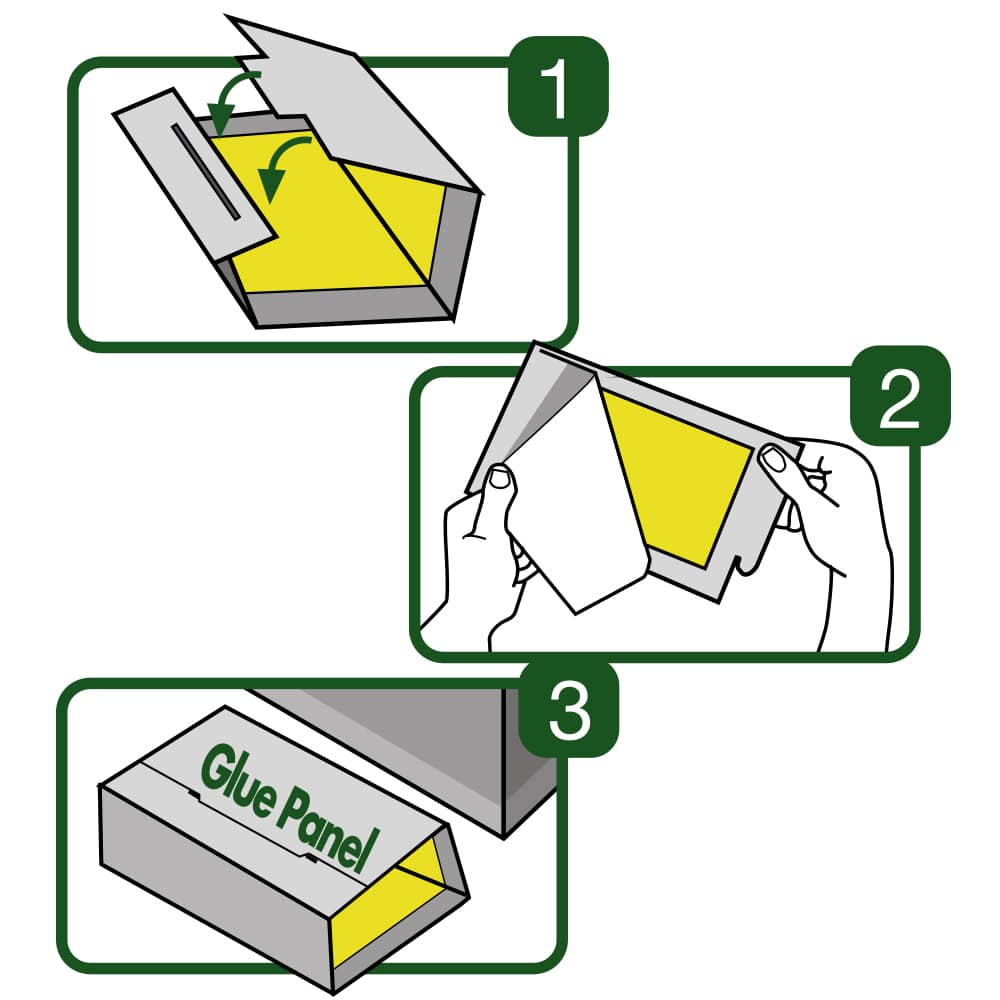 1

2

3

Glue Panel